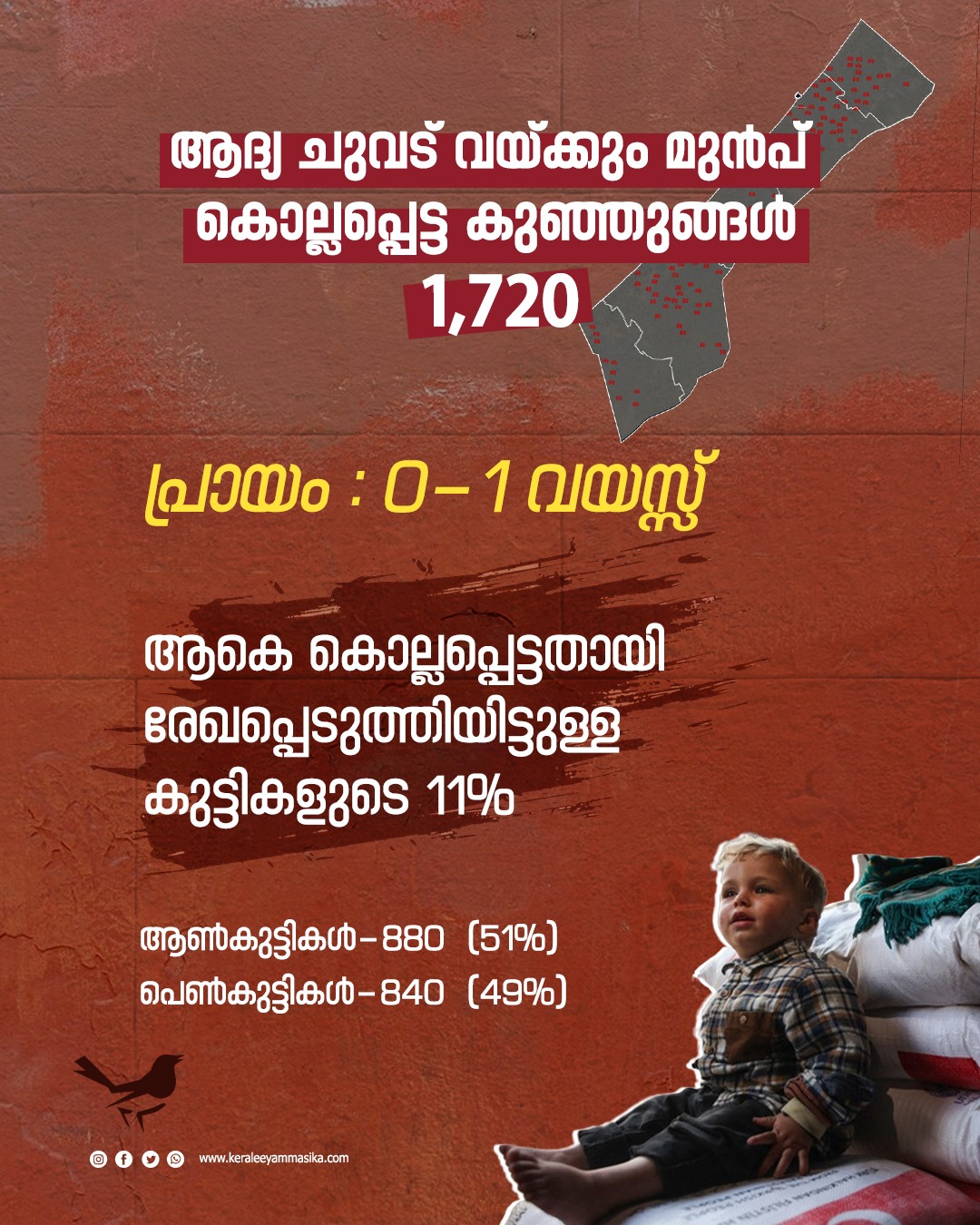 ആദ്യ ചുവട് വയ്ക്കും മുൻപ് കൊല്ലപ്പെട്ട കുഞ്ഞുങ്ങൾ

1,720

പ്രായം : 0 – 1 വയസ്സ്

ആകെ കൊല്ലപ്പെട്ടതായി രേഖപ്പെടുത്തിയിട്ടുള്ള കുട്ടികളുടെ 11%

ആൺകുട്ടികൾ – 880 (51%)
പെൺകുട്ടികൾ – 840 (49%)

www.keraleeyammasika.com