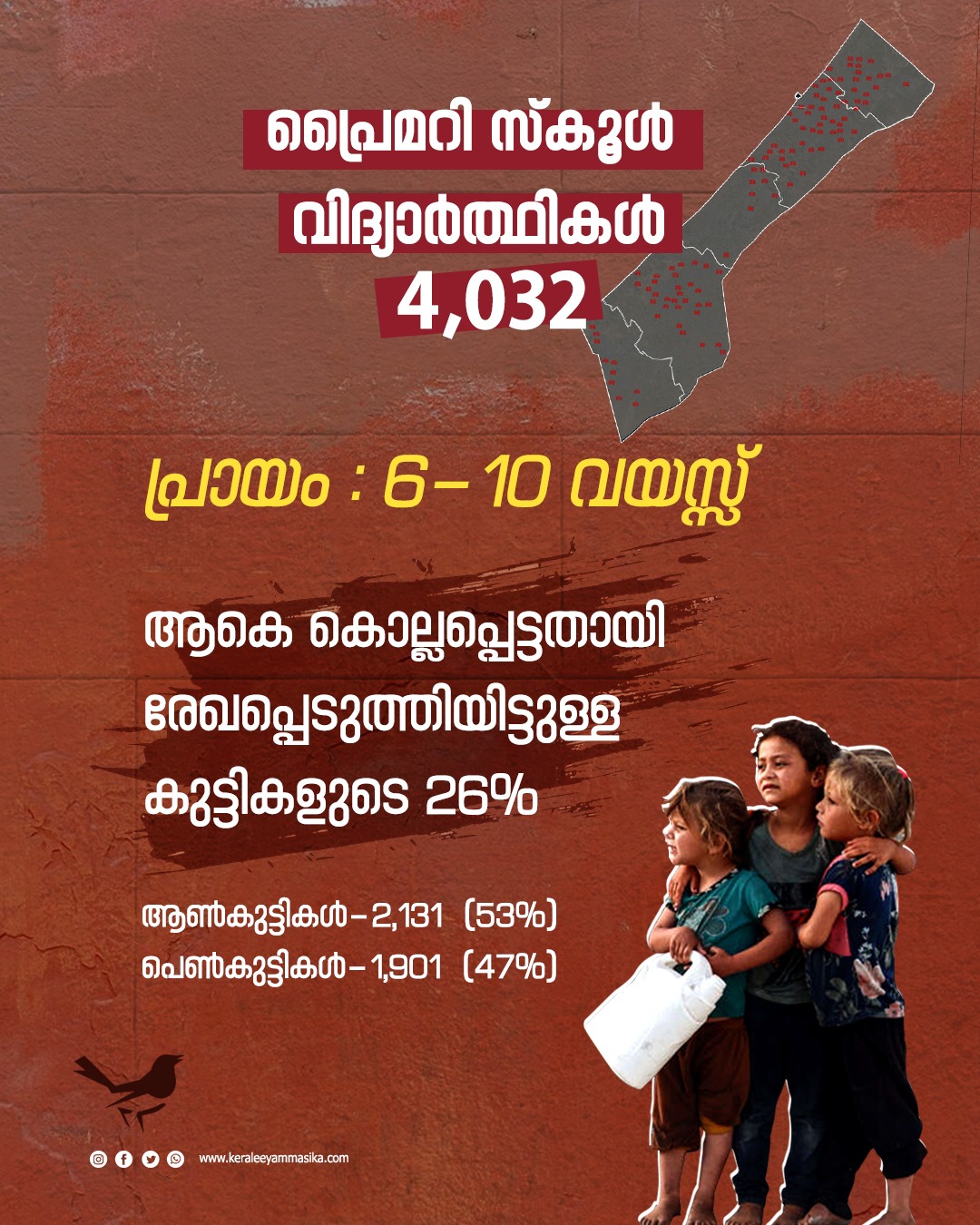 പ്രൈമറി സ്കൂൾ വിദ്യാർത്ഥികൾ 4,032

പ്രായം : 6 – 10 വയസ്സ്

ആകെ കൊല്ലപ്പെട്ടതായി രേഖപ്പെടുത്തിയിട്ടുള്ള കുട്ടികളുടെ 26%

ആൺകുട്ടികൾ – 2,131 (53%)
പെൺകുട്ടികൾ – 1,901 (47%)

www.keraleeyammasika.com